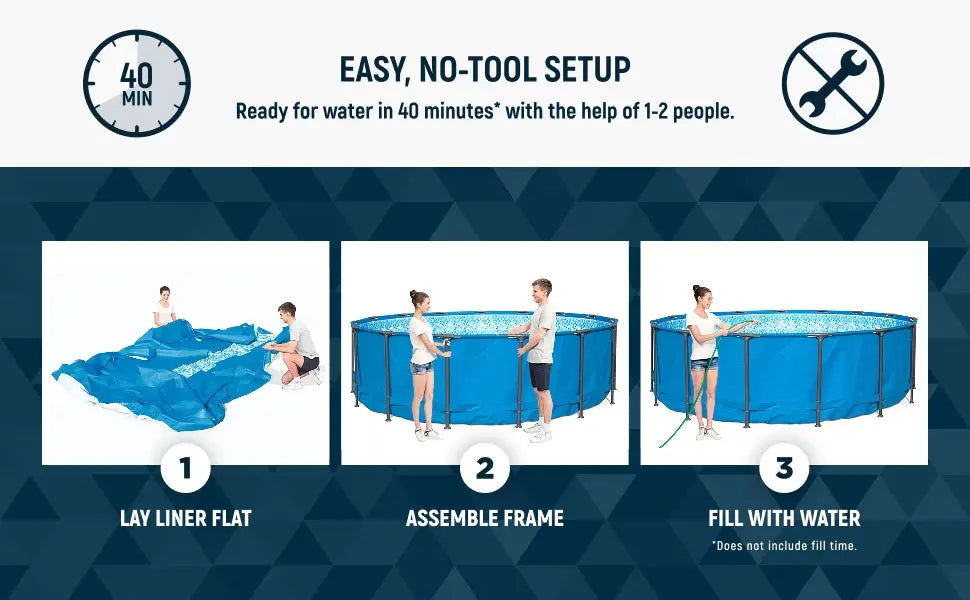 40 MIN

EASY, NO-TOOL SETUP

Ready for water in 40 minutes* with the help of 1-2 people.

1

LAY LINER FLAT

2

ASSEMBLE FRAME

3

FILL WITH WATER

*Does not include fill time.